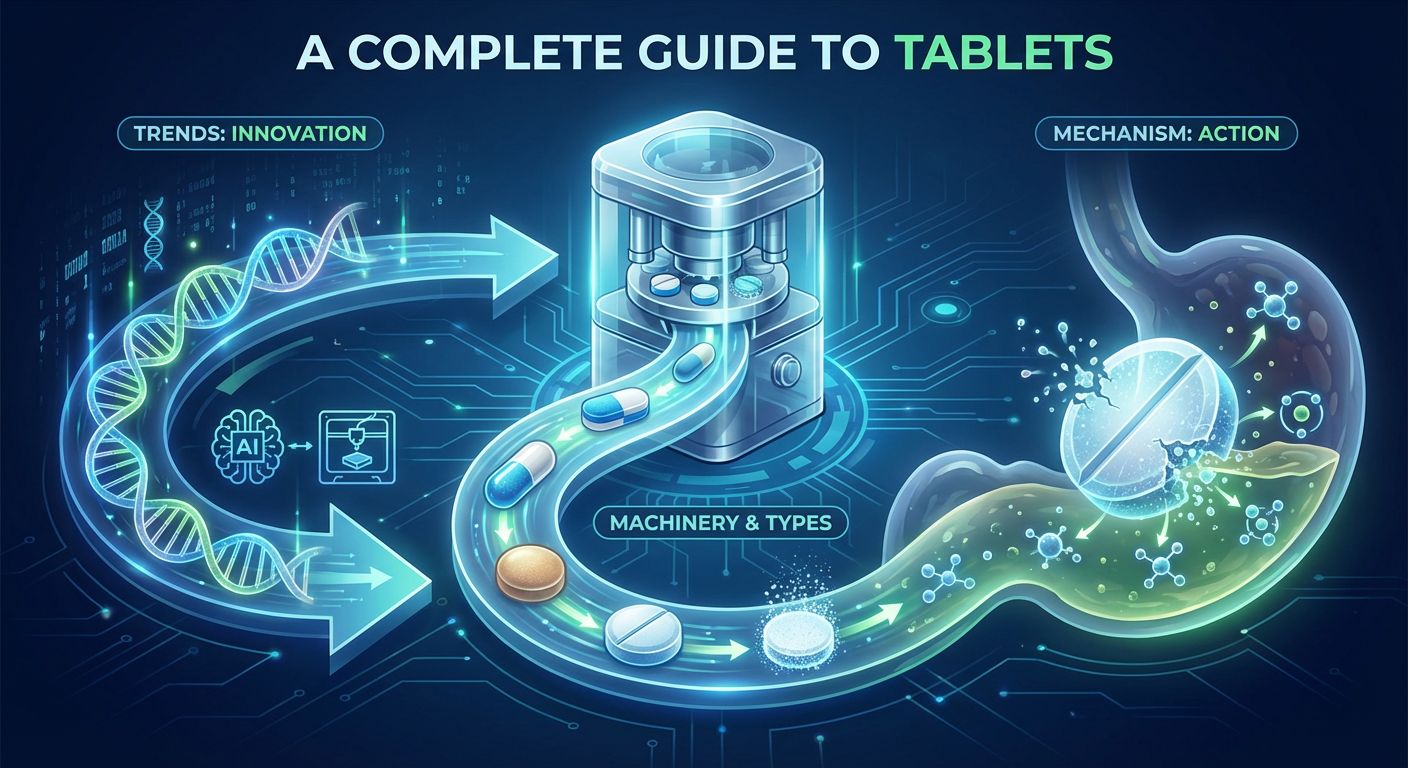 A COMPLETE GUIDE TO TABLETS

TRENDS: INNOVATION

MECHANISM: ACTION

AI

MACHINERY & TYPES